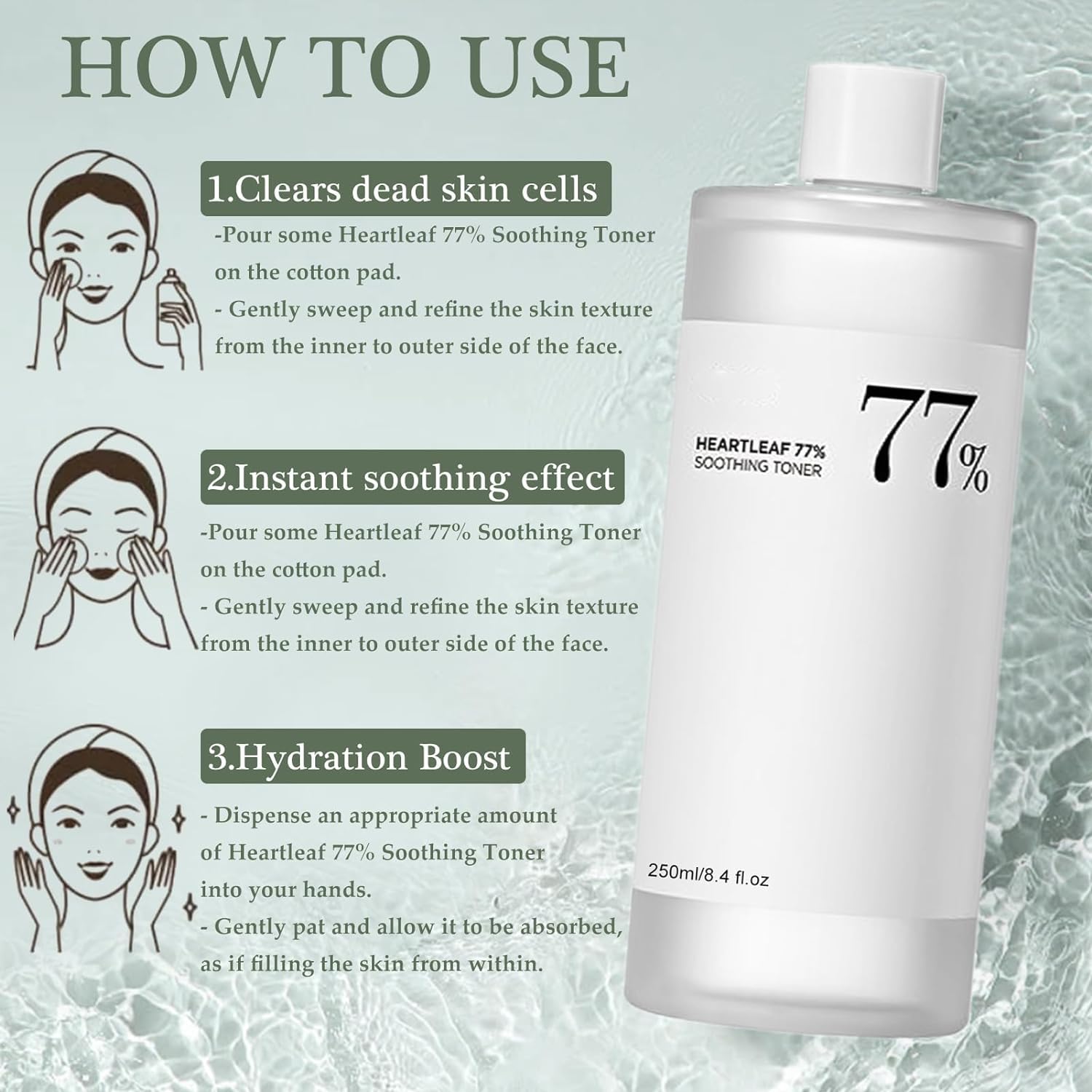 HOW TO USE

1.Clears dead skin cells

-Pour some Heartleaf 77% Soothing Toner on the cotton pad.
- Gently sweep and refine the skin texture from the inner to outer side of the face.

2.Instant soothing effect

-Pour some Heartleaf 77% Soothing Toner on the cotton pad.
- Gently sweep and refine the skin texture from the inner to outer side of the face.

3.Hydration Boost

- Dispense an appropriate amount of Heartleaf 77% Soothing Toner into your hands.
- Gently pat and allow it to be absorbed, as if filling the skin from within.

HEARTLEAF 77%
SOOTHING TONER

77%

250ml/8.4 fl.oz